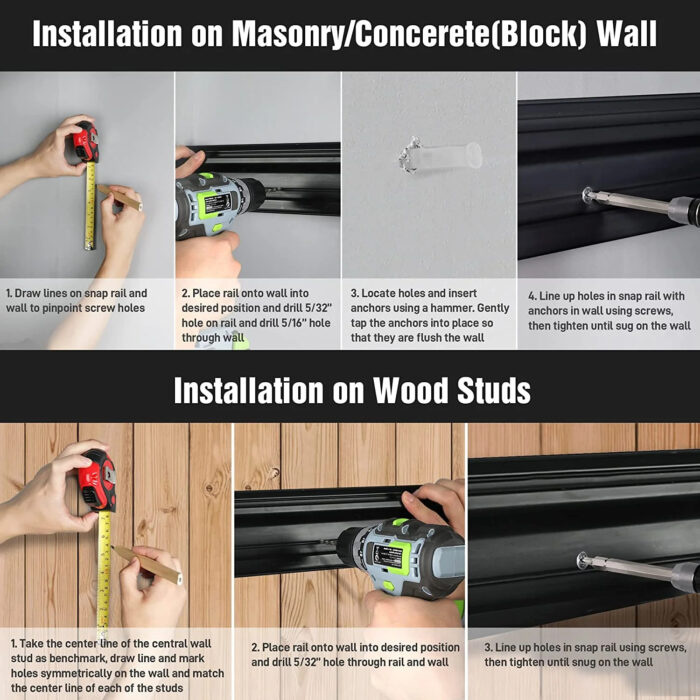 Installation on Masonry/Concerete(Block) Wall

1. Draw lines on snap rail and wall to pinpoint screw holes

2. Place rail onto wall into desired position and drill 5/32" hole on rail and drill 5/16" hole through wall

3. Locate holes and insert anchors using a hammer. Gently tap the anchors into place so that they are flush the wall

4. Line up holes in snap rail with anchors in wall using screws, then tighten until sug on the wall

Installation on Wood Studs

1. Take the center line of the central wall stud as benchmark, draw line and mark holes symmetrically on the wall and match the center line of each of the studs

2. Place rail onto wall into desired position and drill 5/32" hole through rail and wall

3. Line up holes in snap rail using screws, then tighten until snug on the wall