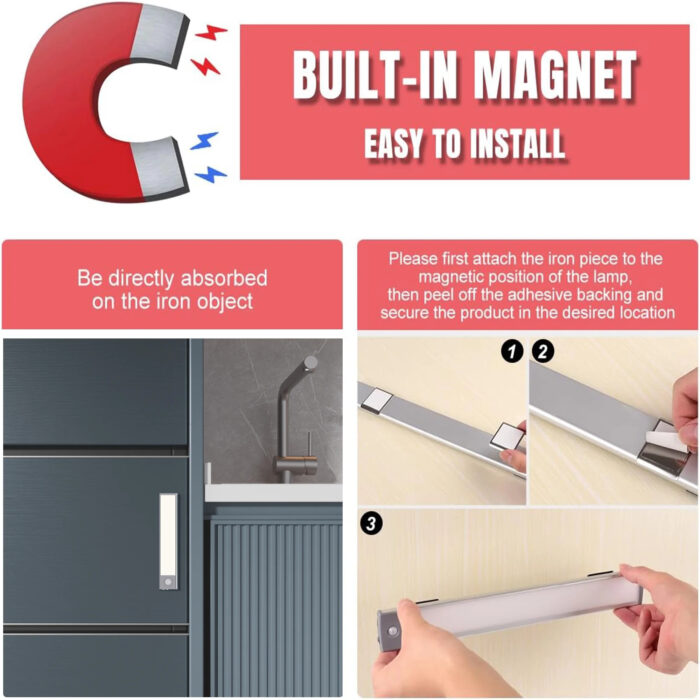 BUILT-IN MAGNET
EASY TO INSTALL

Be directly absorbed on the iron object

Please first attach the iron piece to the magnetic position of the lamp, then peel off the adhesive backing and secure the product in the desired location

1
2
3